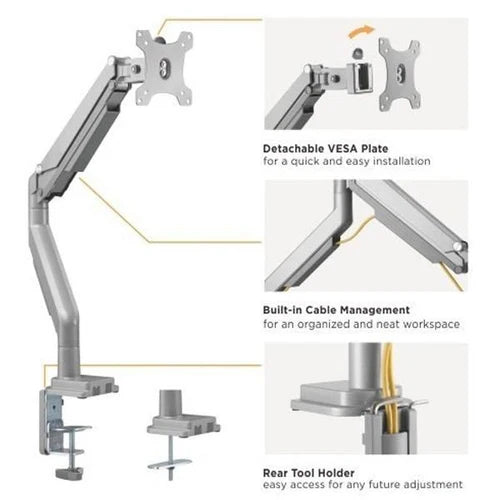 Detachable VESA Plate
for a quick and easy installation

Built-in Cable Management
for an organized and neat workspace

Rear Tool Holder
easy access for any future adjustment